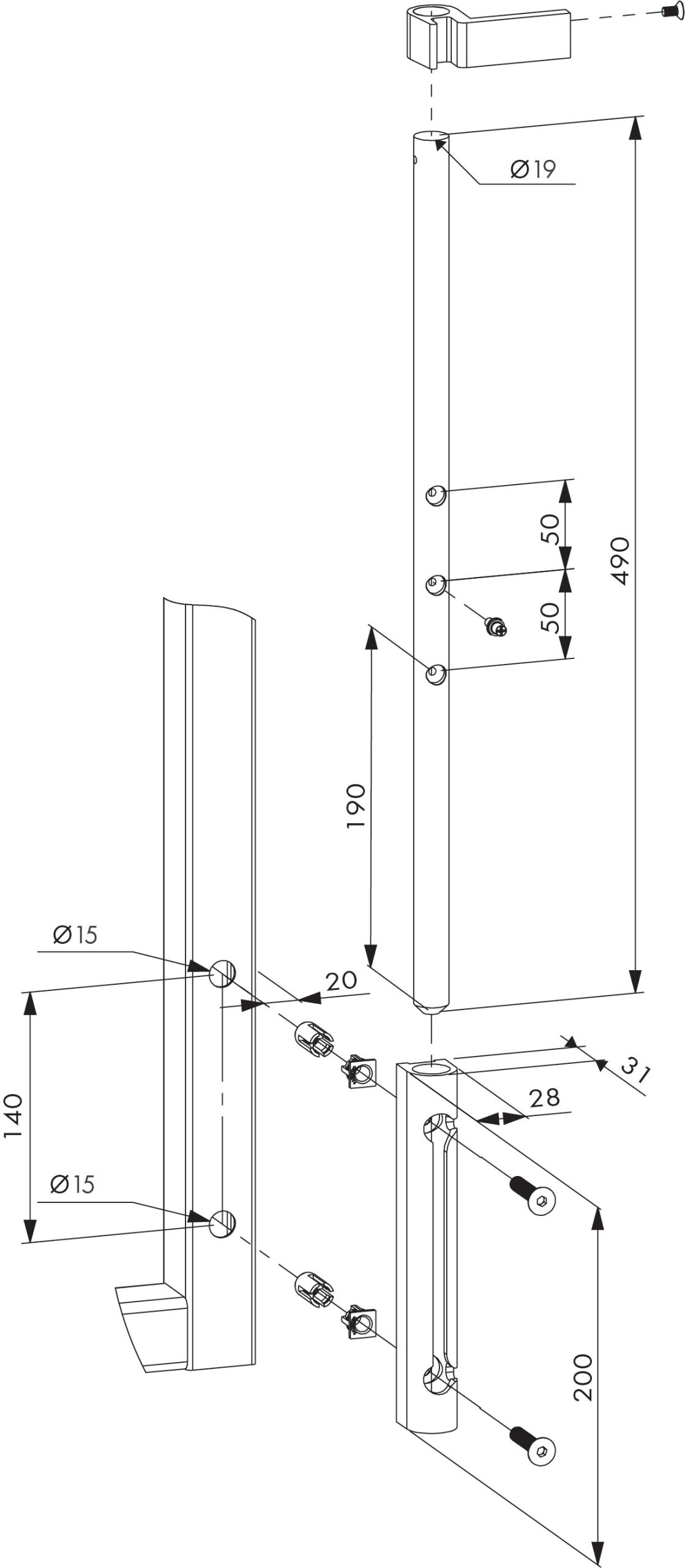 Ø19

50

50

490

190

Ø15

20

140

Ø15

31

28

200